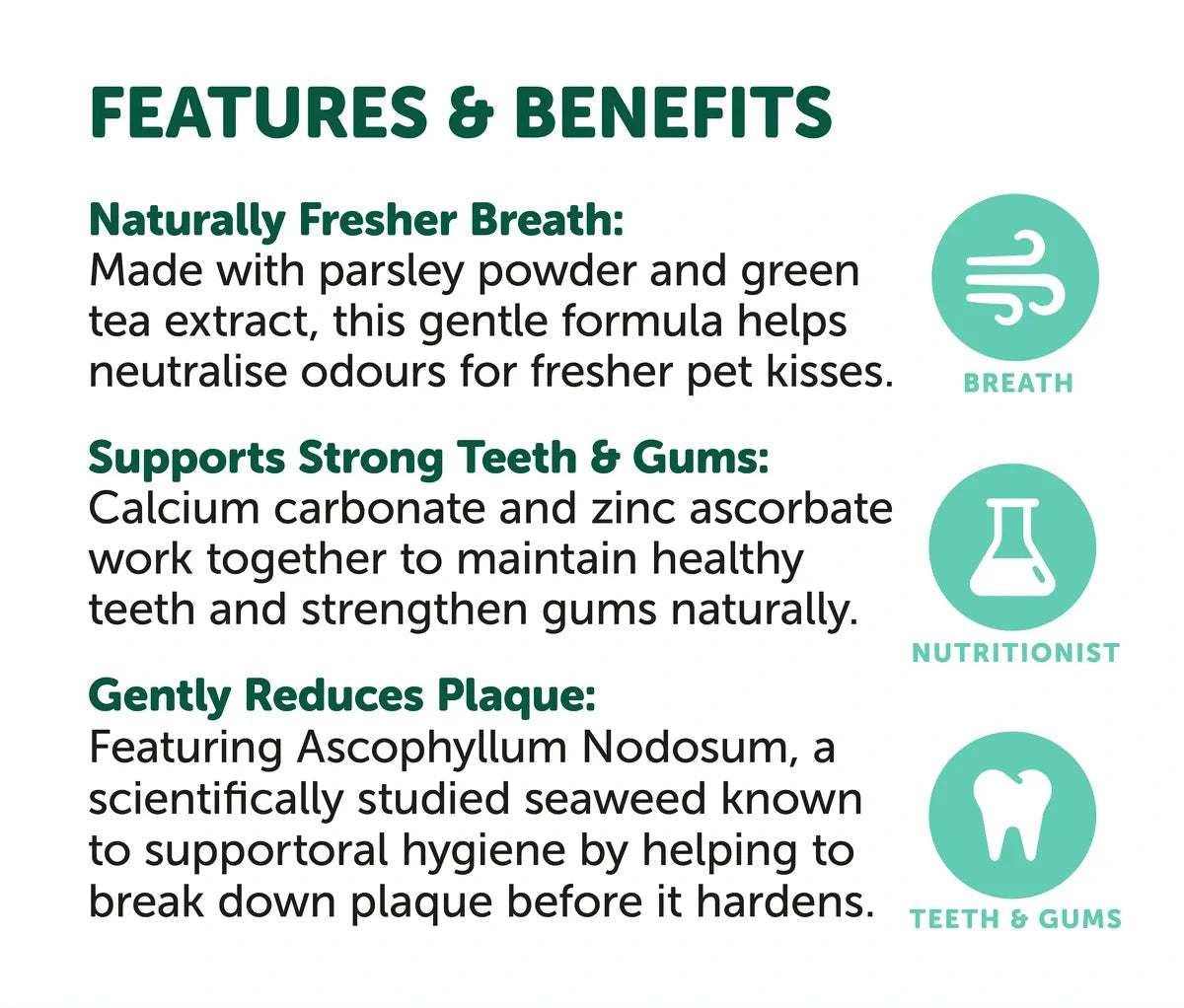 FEATURES & BENEFITS

Naturally Fresher Breath:
Made with parsley powder and green tea extract, this gentle formula helps neutralise odours for fresher pet kisses.

Supports Strong Teeth & Gums:
Calcium carbonate and zinc ascorbate work together to maintain healthy teeth and strengthen gums naturally.

Gently Reduces Plaque:
Featuring Ascophyllum Nodosum, a scientifically studied seaweed known to supportoral hygiene by helping to break down plaque before it hardens.

BREATH

NUTRITIONIST

TEETH & GUMS